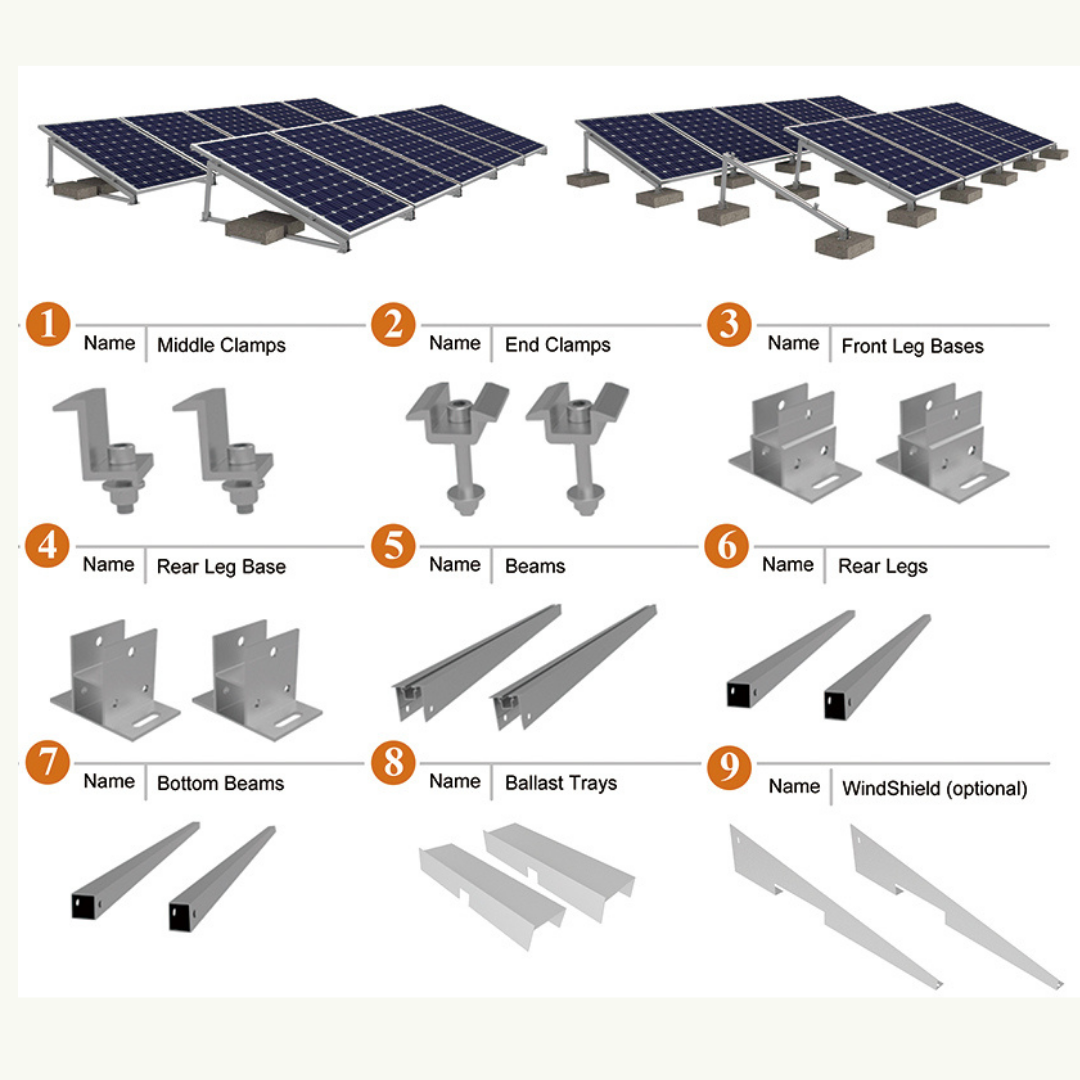 1 Name Middle Clamps

2 Name End Clamps

3 Name Front Leg Bases

4 Name Rear Leg Base

5 Name Beams

6 Name Rear Legs

7 Name Bottom Beams

8 Name Ballast Trays

9 Name WindShield (optional)